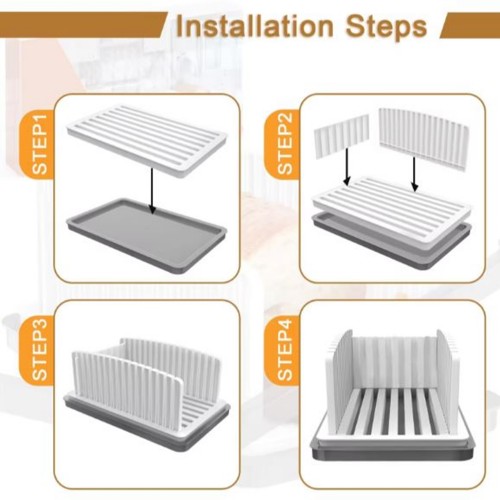 Installation Steps

STEP1

STEP2

STEP3

STEP4